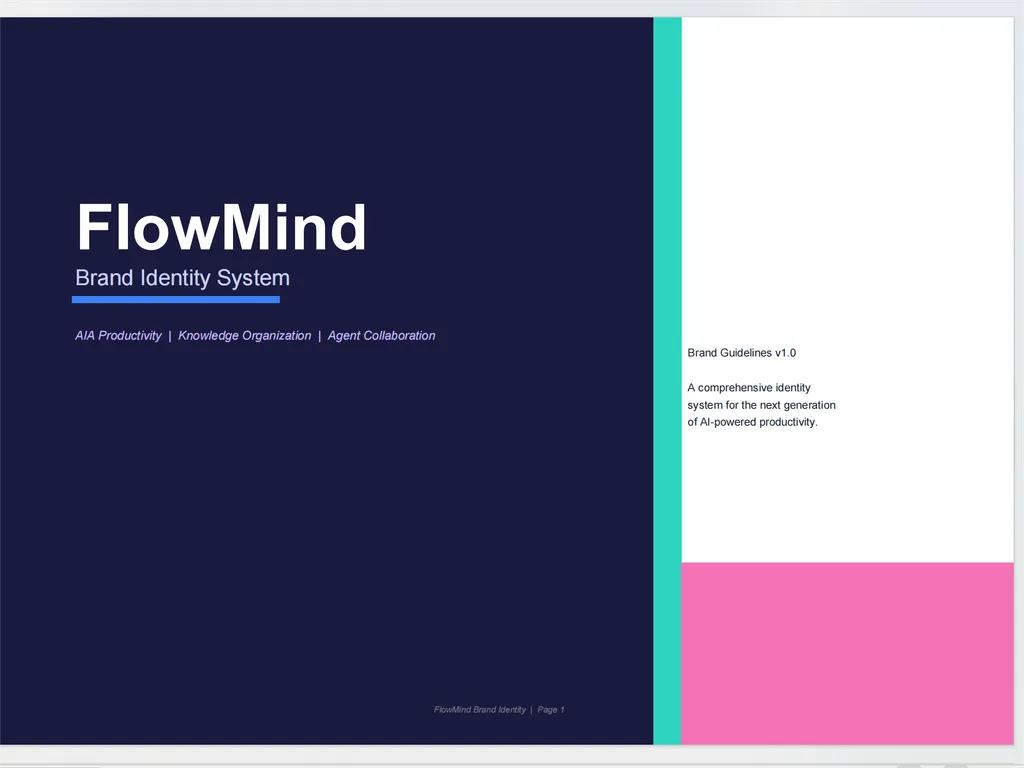 FlowMind

Brand Identity System

AIA Productivity | Knowledge Organization | Agent Collaboration

FlowMind Brand Identity | Page 1

Brand Guidelines v1.0

A comprehensive identity system for the next generation of AI-powered productivity.