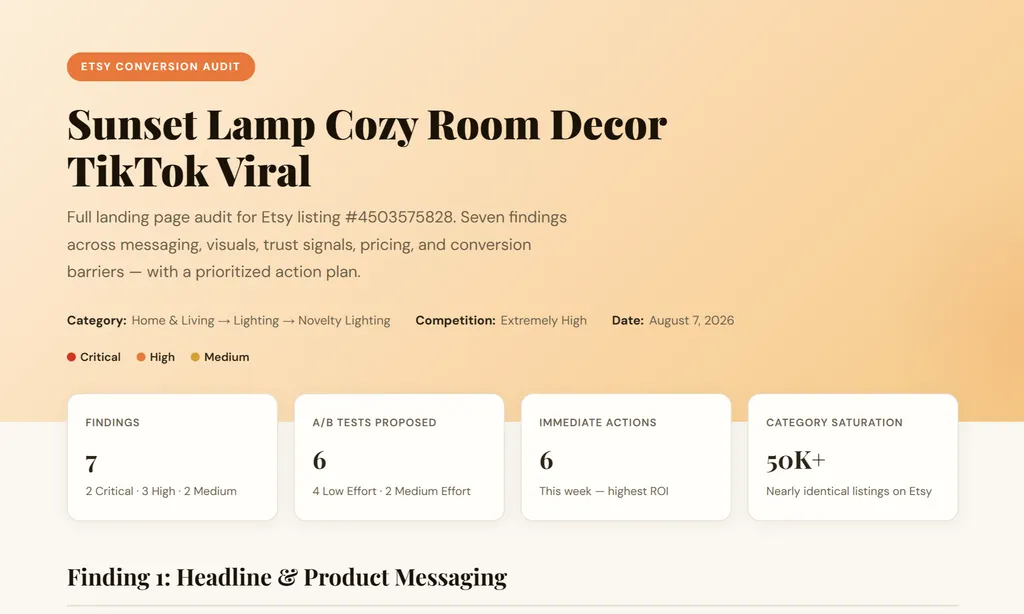 ETSY CONVERSION AUDIT

Sunset Lamp Cozy Room Decor TikTok Viral

Full landing page audit for Etsy listing #4503575828. Seven findings across messaging, visuals, trust signals, pricing, and conversion barriers — with a prioritized action plan.

Category: Home & Living → Lighting → Novelty Lighting Competition: Extremely High Date: August 7, 2026

Critical High Medium

FINDINGS
7
2 Critical · 3 High · 2 Medium

A/B TESTS PROPOSED
6
4 Low Effort · 2 Medium Effort

IMMEDIATE ACTIONS
6
This week — highest ROI

CATEGORY SATURATION
50K+
Nearly identical listings on Etsy

Finding 1: Headline & Product Messaging